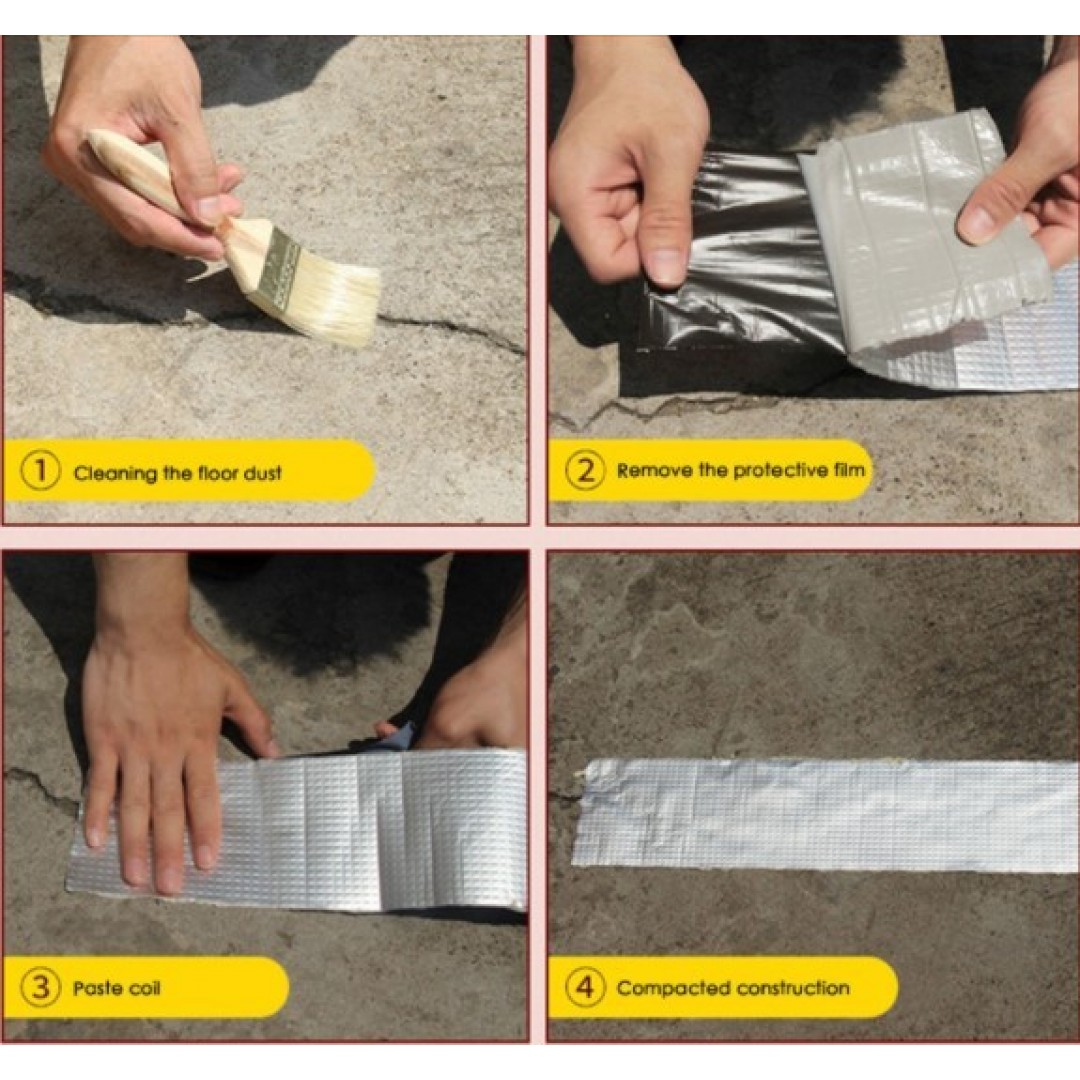 ① Cleaning the floor dust

② Remove the protective film

③ Paste coil

④ Compacted construction